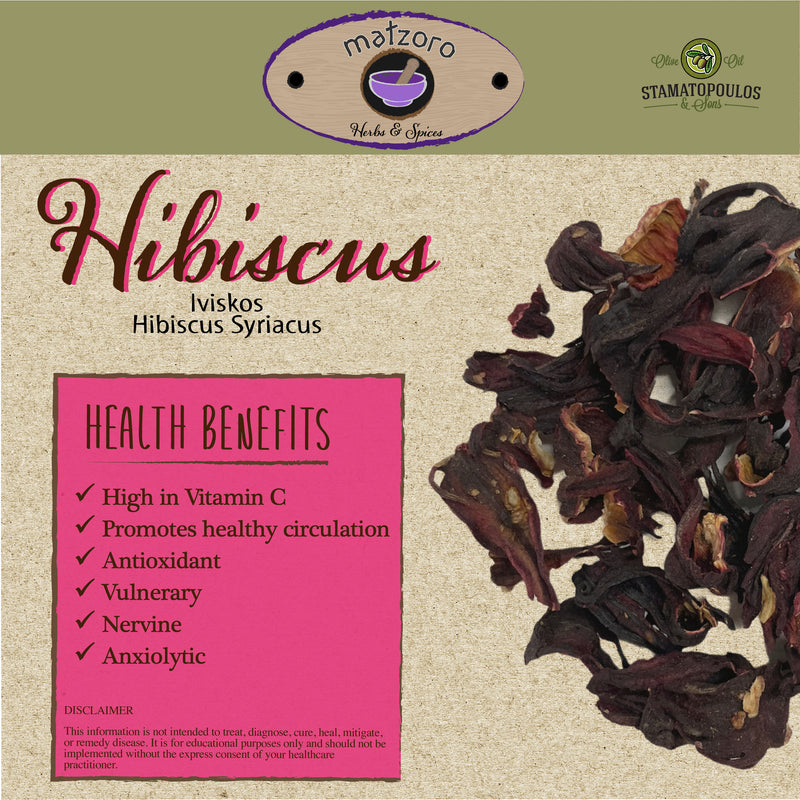 matzoro
Herbs & Spices

Olive Oil
STAMATOPOULOS
& Sons

Hibiscus
Iviskos
Hibiscus Syriacus

HEALTH BENEFITS

✓ High in Vitamin C
✓ Promotes healthy circulation
✓ Antioxidant
✓ Vulnerary
✓ Nervine
✓ Anxiolytic

DISCLAIMER

This information is not intended to treat, diagnose, cure, heal, mitigate, or remedy disease. It is for educational purposes only and should not be implemented without the express consent of your healthcare practitioner.