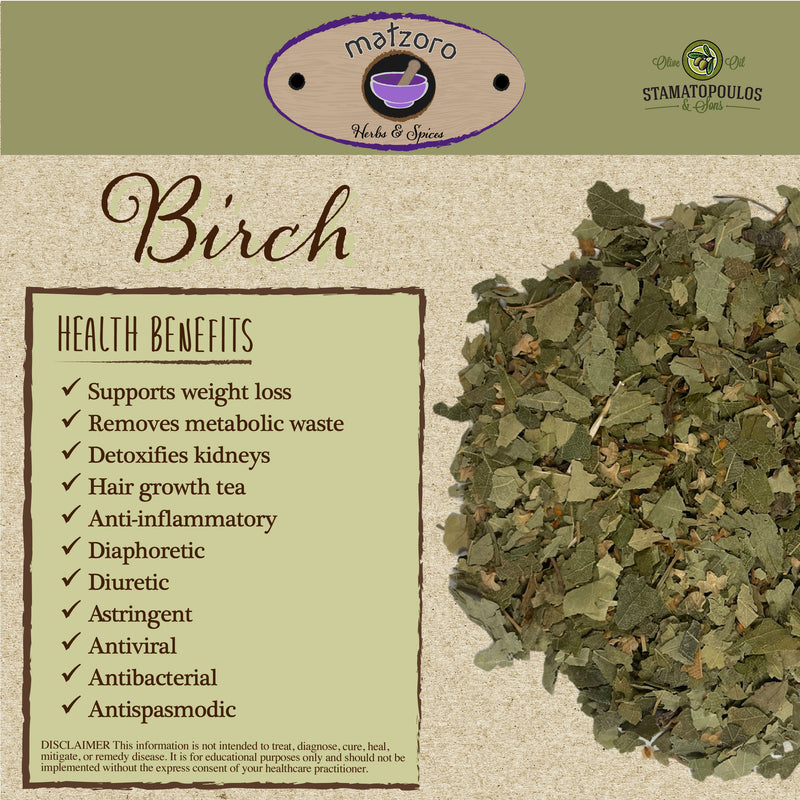 matzoro
Herbs & Spices

Olive Oil
STAMATOPOULOS
& Sons

Birch

HEALTH BENEFITS

✓ Supports weight loss
✓ Removes metabolic waste
✓ Detoxifies kidneys
✓ Hair growth tea
✓ Anti-inflammatory
✓ Diaphoretic
✓ Diuretic
✓ Astringent
✓ Antiviral
✓ Antibacterial
✓ Antispasmodic

DISCLAIMER This information is not intended to treat, diagnose, cure, heal, mitigate, or remedy disease. It is for educational purposes only and should not be implemented without the express consent of your healthcare practitioner.