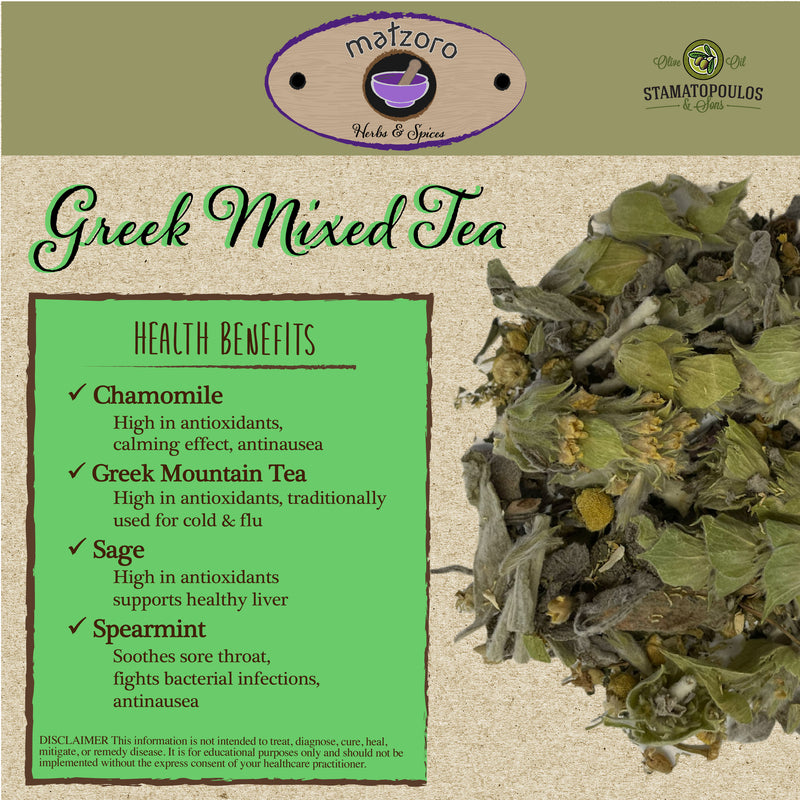 matzoro
Herbs & Spices

Olive Oil
STAMATOPOULOS
& Sons

Greek Mixed Tea

HEALTH BENEFITS

✓ Chamomile
High in antioxidants, calming effect, antinausea

✓ Greek Mountain Tea
High in antioxidants, traditionally used for cold & flu

✓ Sage
High in antioxidants supports healthy liver

✓ Spearmint
Soothes sore throat, fights bacterial infections, antinausea

DISCLAIMER This information is not intended to treat, diagnose, cure, heal, mitigate, or remedy disease. It is for educational purposes only and should not be implemented without the express consent of your healthcare practitioner.