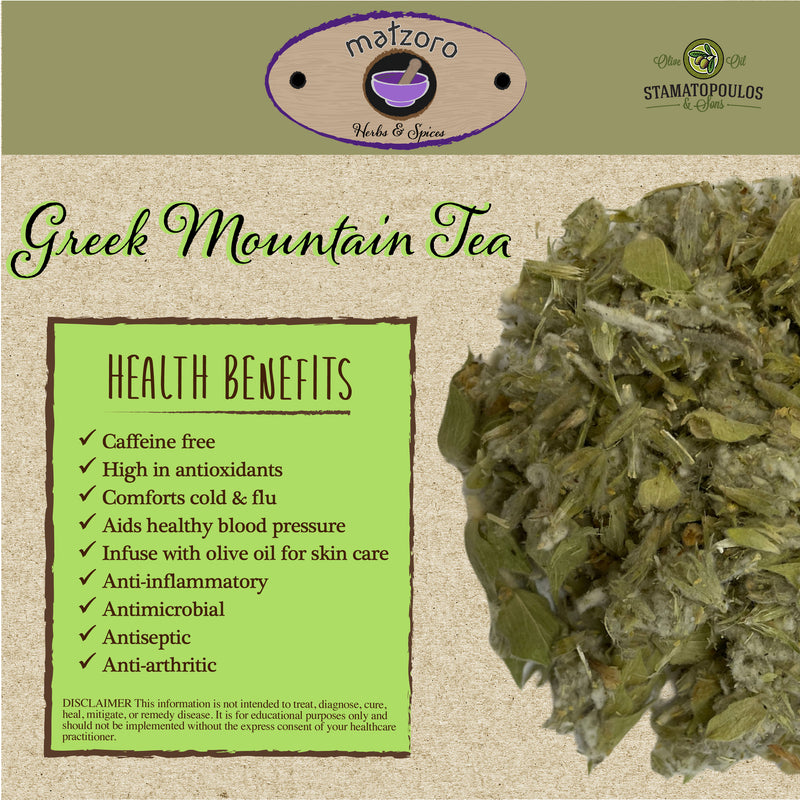 matzoro
Herbs & Spices

Olive Oil
STAMATOPOULOS
& Sons

Greek Mountain Tea

HEALTH BENEFITS

✓ Caffeine free
✓ High in antioxidants
✓ Comforts cold & flu
✓ Aids healthy blood pressure
✓ Infuse with olive oil for skin care
✓ Anti-inflammatory
✓ Antimicrobial
✓ Antiseptic
✓ Anti-arthritic

DISCLAIMER This information is not intended to treat, diagnose, cure, heal, mitigate, or remedy disease. It is for educational purposes only and should not be implemented without the express consent of your healthcare practitioner.