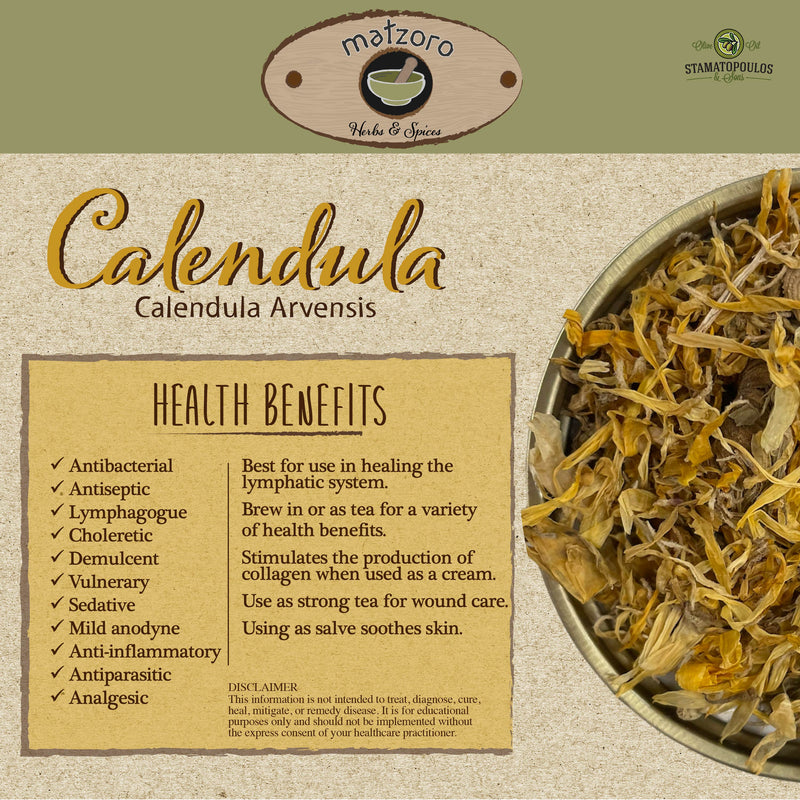 matzoro
Herbs & Spices

Olive Oil
STAMATOPOULOS
& Sons

Calendula
Calendula Arvensis

HEALTH BENEFITS

✓ Antibacterial
✓ Antiseptic
✓ Lymphagogue
✓ Choleretic
✓ Demulcent
✓ Vulnerary
✓ Sedative
✓ Mild anodyne
✓ Anti-inflammatory
✓ Antiparasitic
✓ Analgesic

Best for use in healing the lymphatic system.

Brew in or as tea for a variety of health benefits.

Stimulates the production of collagen when used as a cream.

Use as strong tea for wound care.

Using as salve soothes skin.

DISCLAIMER
This information is not intended to treat, diagnose, cure, heal, mitigate, or remedy disease. It is for educational purposes only and should not be implemented without the express consent of your healthcare practitioner.