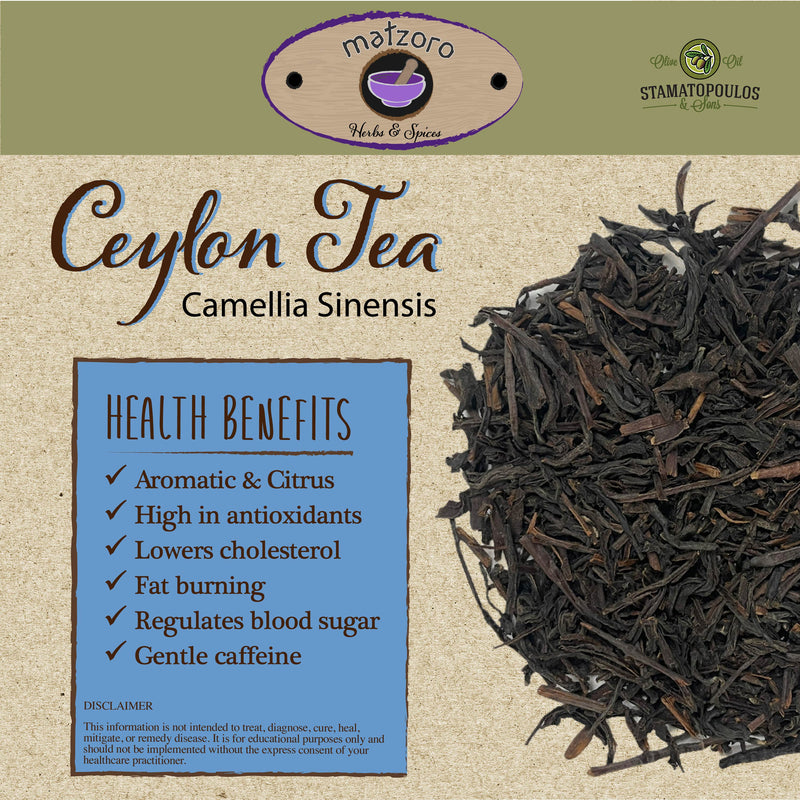 matzoro
Herbs & Spices

Olive Oil
STAMATOPOULOS
& Sons

Ceylon Tea
Camellia Sinensis

HEALTH BENEFITS

✓ Aromatic & Citrus
✓ High in antioxidants
✓ Lowers cholesterol
✓ Fat burning
✓ Regulates blood sugar
✓ Gentle caffeine

DISCLAIMER

This information is not intended to treat, diagnose, cure, heal, mitigate, or remedy disease. It is for educational purposes only and should not be implemented without the express consent of your healthcare practitioner.