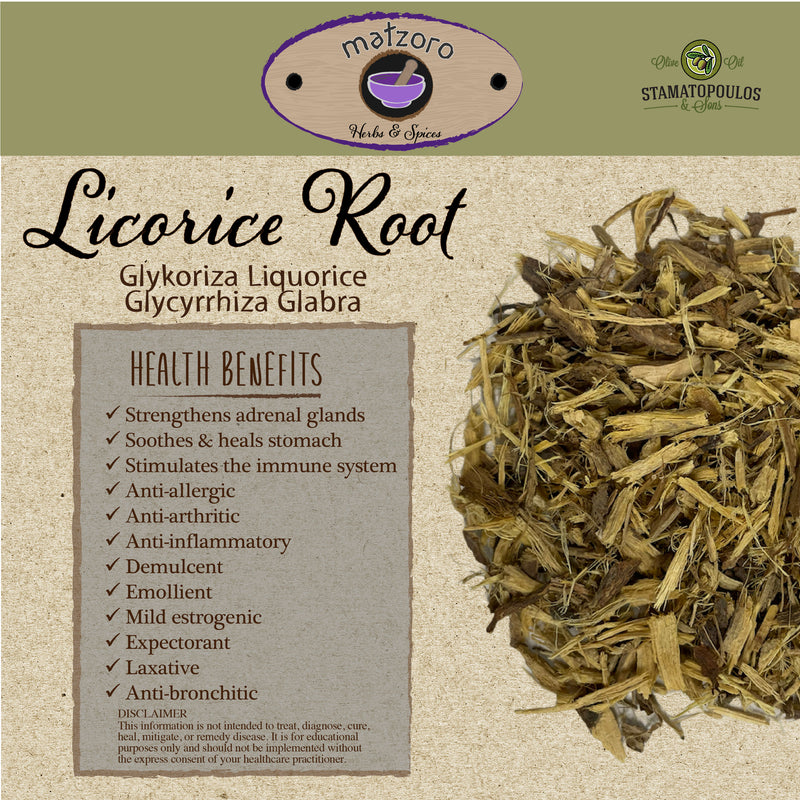 matzoro
Herbs & Spices

Olive Oil
STAMATOPOULOS
& Sons

Licorice Root
Glykoriza Liquorice
Glycyrrhiza Glabra

HEALTH BENEFITS
✓ Strengthens adrenal glands
✓ Soothes & heals stomach
✓ Stimulates the immune system
✓ Anti-allergic
✓ Anti-arthritic
✓ Anti-inflammatory
✓ Demulcent
✓ Emollient
✓ Mild estrogenic
✓ Expectorant
✓ Laxative
✓ Anti-bronchitic

DISCLAIMER
This information is not intended to treat, diagnose, cure, heal, mitigate, or remedy disease. It is for educational purposes only and should not be implemented without the express consent of your healthcare practitioner.