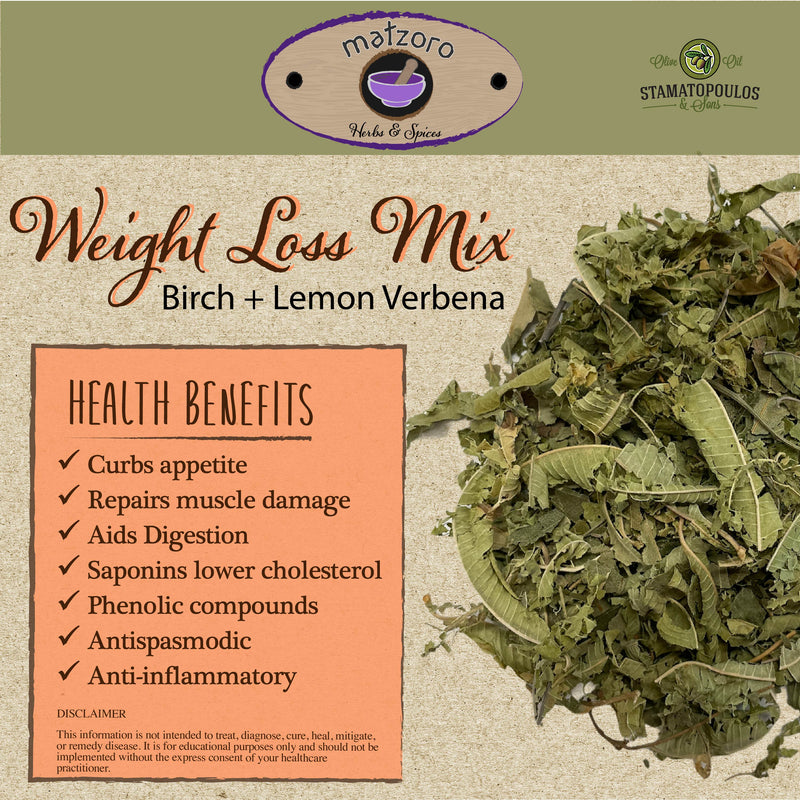 matzoro
Herbs & Spices

Olive Oil
STAMATOPOULOS
& Sons

Weight Loss Mix
Birch + Lemon Verbena

HEALTH BENEFITS
✓ Curbs appetite
✓ Repairs muscle damage
✓ Aids Digestion
✓ Saponins lower cholesterol
✓ Phenolic compounds
✓ Antispasmodic
✓ Anti-inflammatory

DISCLAIMER

This information is not intended to treat, diagnose, cure, heal, mitigate, or remedy disease. It is for educational purposes only and should not be implemented without the express consent of your healthcare practitioner.