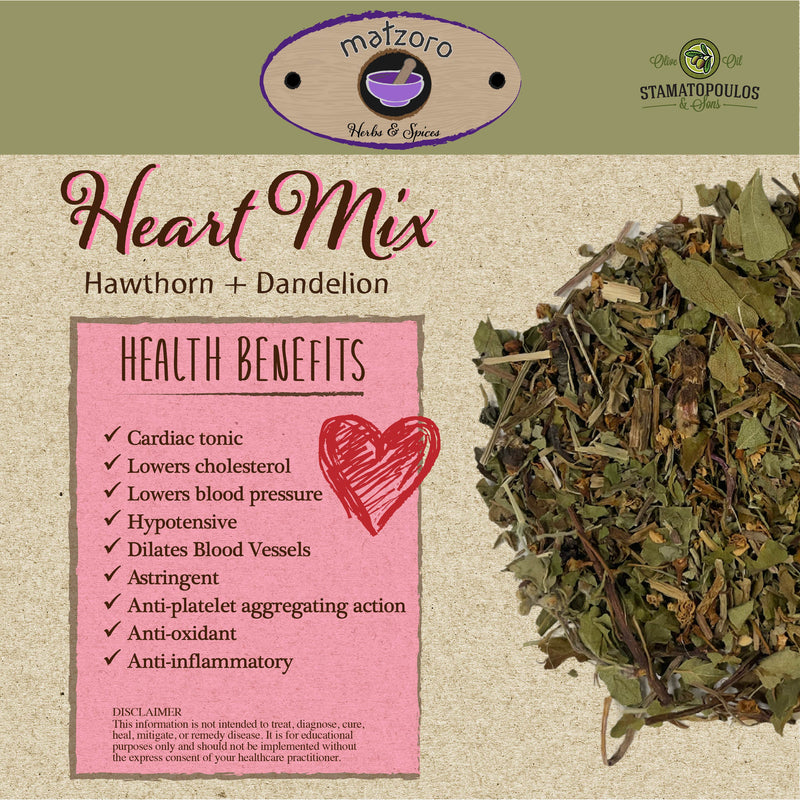 matzoro

Herbs & Spices

Olive Oil
STAMATOPOULOS
& Sons

Heart Mix

Hawthorn + Dandelion

HEALTH BENEFITS

✓ Cardiac tonic
✓ Lowers cholesterol
✓ Lowers blood pressure
✓ Hypotensive
✓ Dilates Blood Vessels
✓ Astringent
✓ Anti-platelet aggregating action
✓ Anti-oxidant
✓ Anti-inflammatory

DISCLAIMER
This information is not intended to treat, diagnose, cure, heal, mitigate, or remedy disease. It is for educational purposes only and should not be implemented without the express consent of your healthcare practitioner.