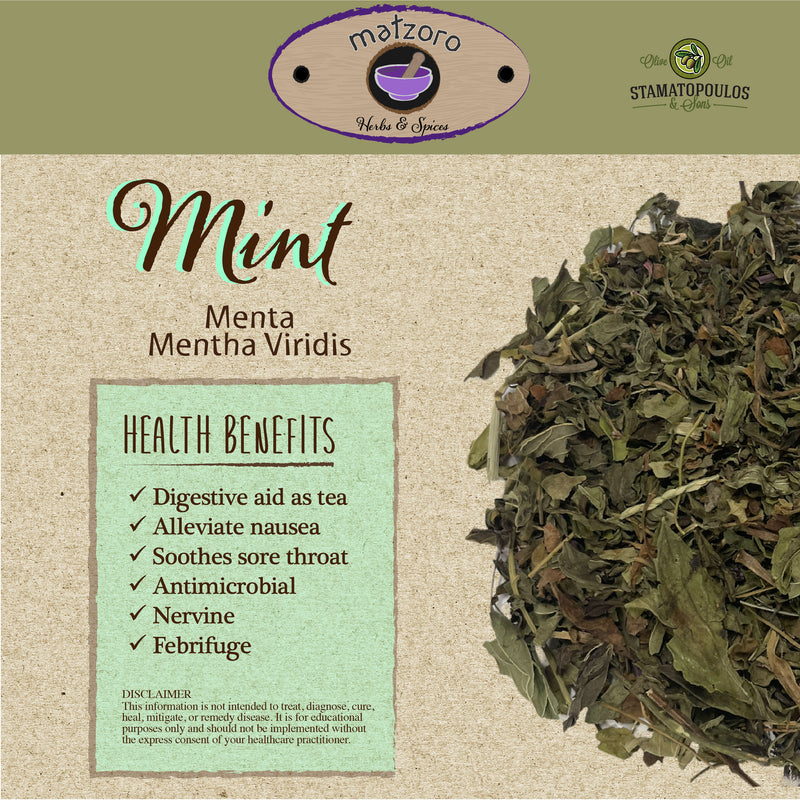 matzoro
Herbs & Spices

Olive Oil
STAMATOPOULOS
& Sons

Mint

Menta
Mentha Viridis

HEALTH BENEFITS

✓ Digestive aid as tea
✓ Alleviate nausea
✓ Soothes sore throat
✓ Antimicrobial
✓ Nervine
✓ Febrifuge

DISCLAIMER
This information is not intended to treat, diagnose, cure, heal, mitigate, or remedy disease. It is for educational purposes only and should not be implemented without the express consent of your healthcare practitioner.