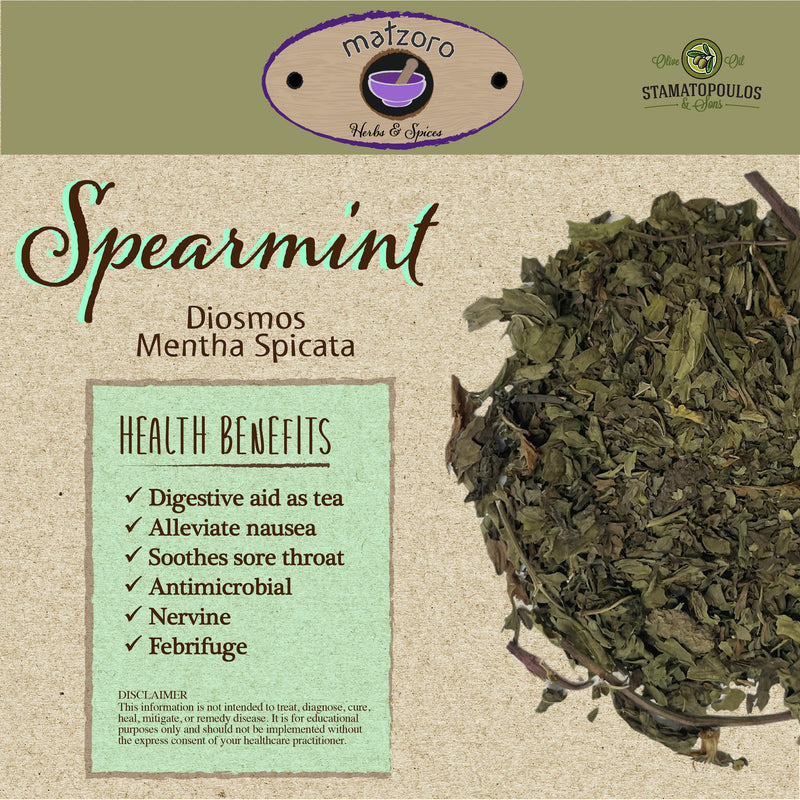 matzoro
Herbs & Spices

Olive Oil
STAMATOPOULOS
& Sons

Spearmint

Diosmos
Mentha Spicata

HEALTH BENEFITS

✓ Digestive aid as tea
✓ Alleviate nausea
✓ Soothes sore throat
✓ Antimicrobial
✓ Nervine
✓ Febrifuge

DISCLAIMER
This information is not intended to treat, diagnose, cure, heal, mitigate, or remedy disease. It is for educational purposes only and should not be implemented without the express consent of your healthcare practitioner.